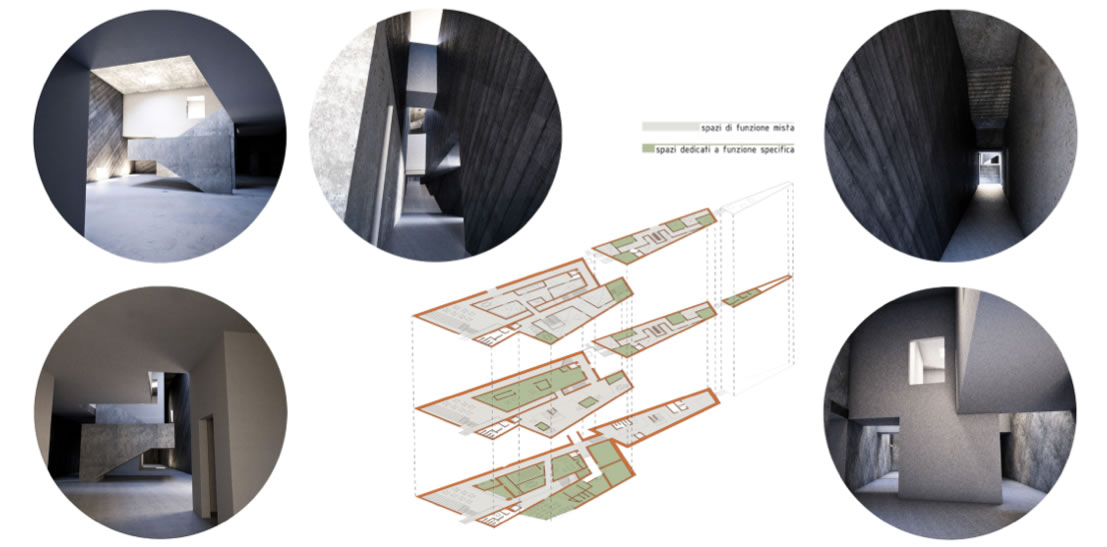 spazi di funzione mista

spazi dedicati a funzione specifica