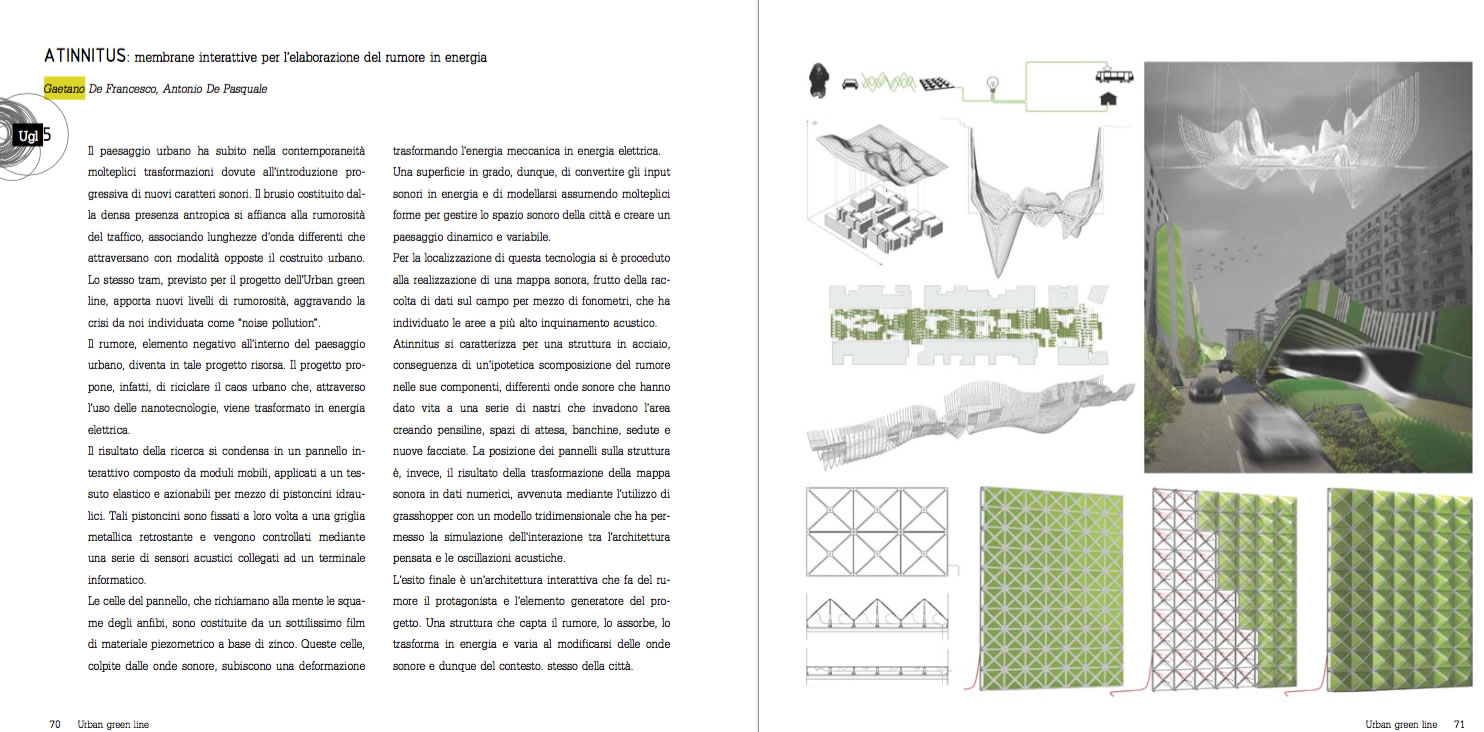 ATINNITUS: membrane interattive per l'elaborazione del rumore in energia

Gaetano De Francesco, Antonio De Pasquale

Ugl 5

Il paesaggio urbano ha subito nella contemporaneità molteplici trasformazioni dovute all'introduzione progressiva di nuovi caratteri sonori. Il brusio costituito dalla densa presenza antropica si affianca alla rumorosità del traffico, associando lunghezze d'onda differenti che attraversano con modalità opposte il costruito urbano. Lo stesso tram, previsto per il progetto dell'Urban green line, apporta nuovi livelli di rumorosità, aggravando la crisi da noi individuata come "noise pollution".

Il rumore, elemento negativo all'interno del paesaggio urbano, diventa in tale progetto risorsa. Il progetto propone, infatti, di riciclare il caos urbano che, attraverso l'uso delle nanotecnologie, viene trasformato in energia elettrica.

Il risultato della ricerca si condensa in un pannello interattivo composto da moduli mobili, applicati a un tessuto elastico e azionabili per mezzo di pistoncini idraulici. Tali pistoncini sono fissati a loro volta a una griglia metallica retrostante e vengono controllati mediante una serie di sensori acustici collegati ad un terminale informatico.

Le celle del pannello, che richiamano alla mente le squame degli anfibi, sono costituite da un sottilissimo film di materiale piezometrico a base di zinco. Queste celle, colpite dalle onde sonore, subiscono una deformazione trasformando l'energia meccanica in energia elettrica.

Una superficie in grado, dunque, di convertire gli input sonori in energia e di modellarsi assumendo molteplici forme per gestire lo spazio sonoro della città e creare un paesaggio dinamico e variabile.

Per la localizzazione di questa tecnologia si è proceduto alla realizzazione di una mappa sonora, frutto della raccolta di dati sul campo per mezzo di fonometri, che ha individuato le aree a più alto inquinamento acustico.

Atinnitus si caratterizza per una struttura in acciaio, conseguenza di un'ipotetica scomposizione del rumore nelle sue componenti, differenti onde sonore che hanno dato vita a una serie di nastri che invadono l'area creando pensiline, spazi di attesa, banchine, sedute e nuove facciate. La posizione dei pannelli sulla struttura è, invece, il risultato della trasformazione della mappa sonora in dati numerici, avvenuta mediante l'utilizzo di grasshopper con un modello tridimensionale che ha permesso la simulazione dell'interazione tra l'architettura pensata e le oscillazioni acustiche.

L'esito finale è un'architettura interattiva che fa del rumore il protagonista e l'elemento generatore del progetto. Una struttura che capta il rumore, lo assorbe, lo trasforma in energia e varia al modificarsi delle onde sonore e dunque del contesto. stesso della città.

70 Urban green line

Urban green line 71