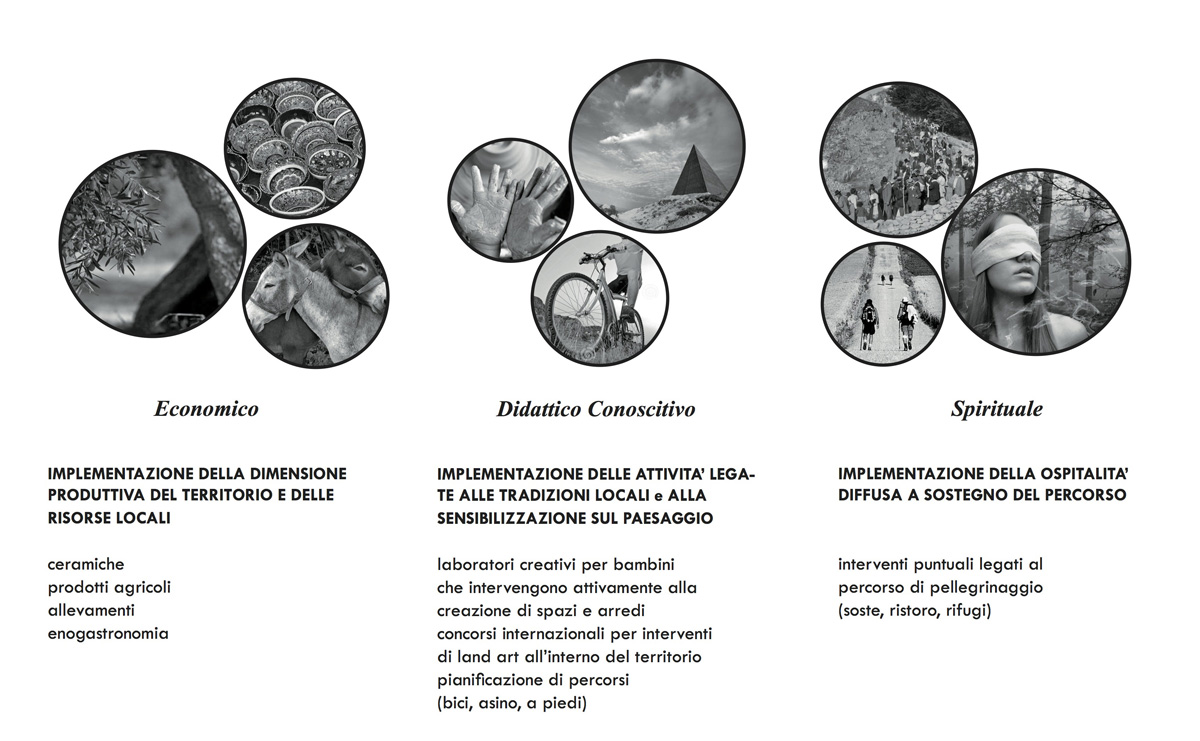 Economico

IMPLEMENTAZIONE DELLA DIMENSIONE PRODUTTIVA DEL TERRITORIO E DELLE RISORSE LOCALI

ceramiche
prodotti agricoli
allevamenti
enogastronomia

Didattico Conoscitivo

IMPLEMENTAZIONE DELLE ATTIVITA' LEGATE ALLE TRADIZIONI LOCALI e ALLA SENSIBILIZZAZIONE SUL PAESAGGIO

laboratori creativi per bambini che intervengono attivamente alla creazione di spazi e arredi
concorsi internazionali per interventi di land art all'interno del territorio
pianificazione di percorsi (bici, asino, a piedi)

Spirituale

IMPLEMENTAZIONE DELLA OSPITALITA' DIFFUSA A SOSTEGNO DEL PERCORSO

interventi puntuali legati al percorso di pellegrinaggio (soste, ristoro, rifugi)